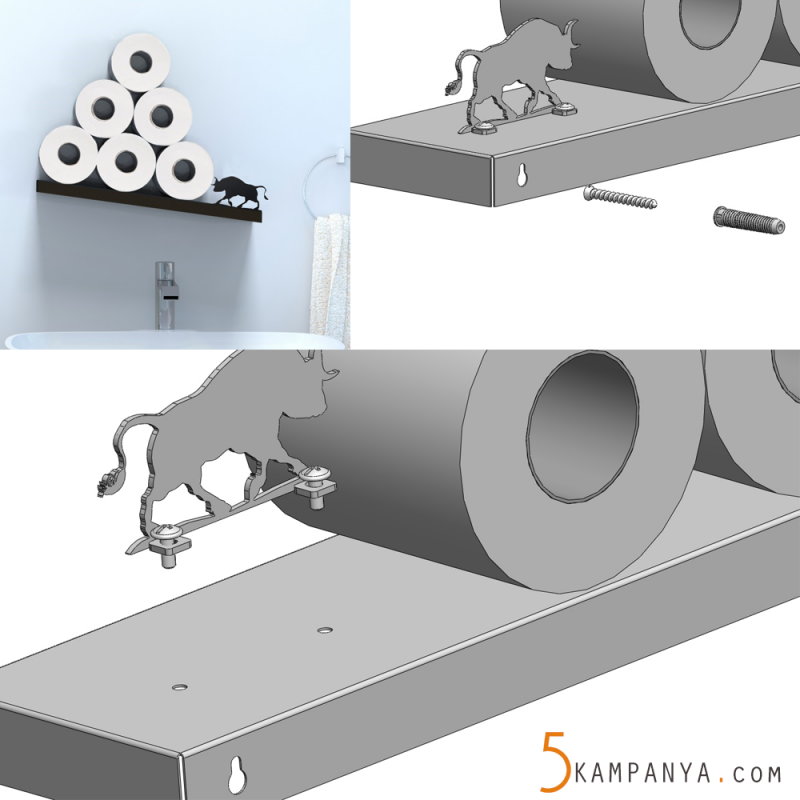 5KAMPANYA.COM